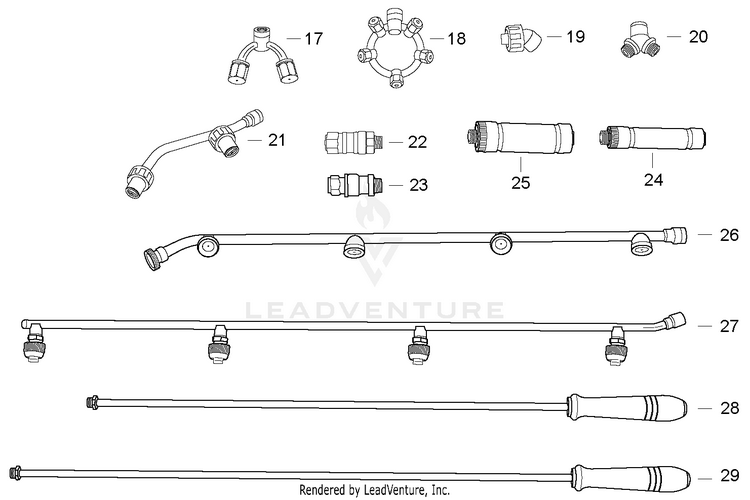 17
18
19
20
21
22
23
25
24
26
LEADVENTURE
27
28
29
Rendered by LeadVenture, Inc.