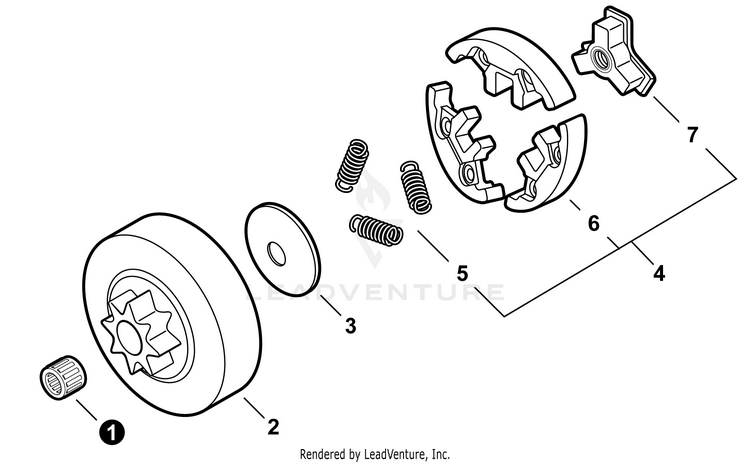 7

6

5

4

3

2

1

LEADVENTURE

Rendered by LeadVenture, Inc.