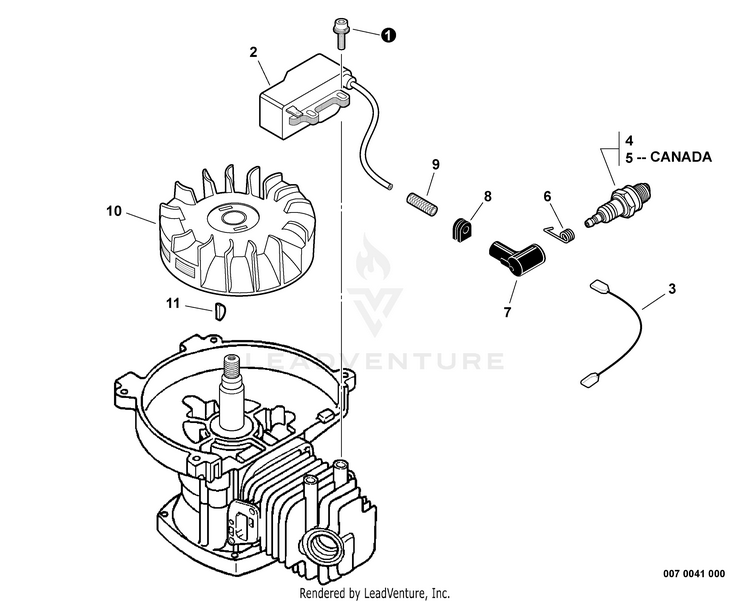 1
2
4
5 -- CANADA
9
8
6
10
7
3
11
LEADVENTURE
007 0041 000
Rendered by LeadVenture, Inc.