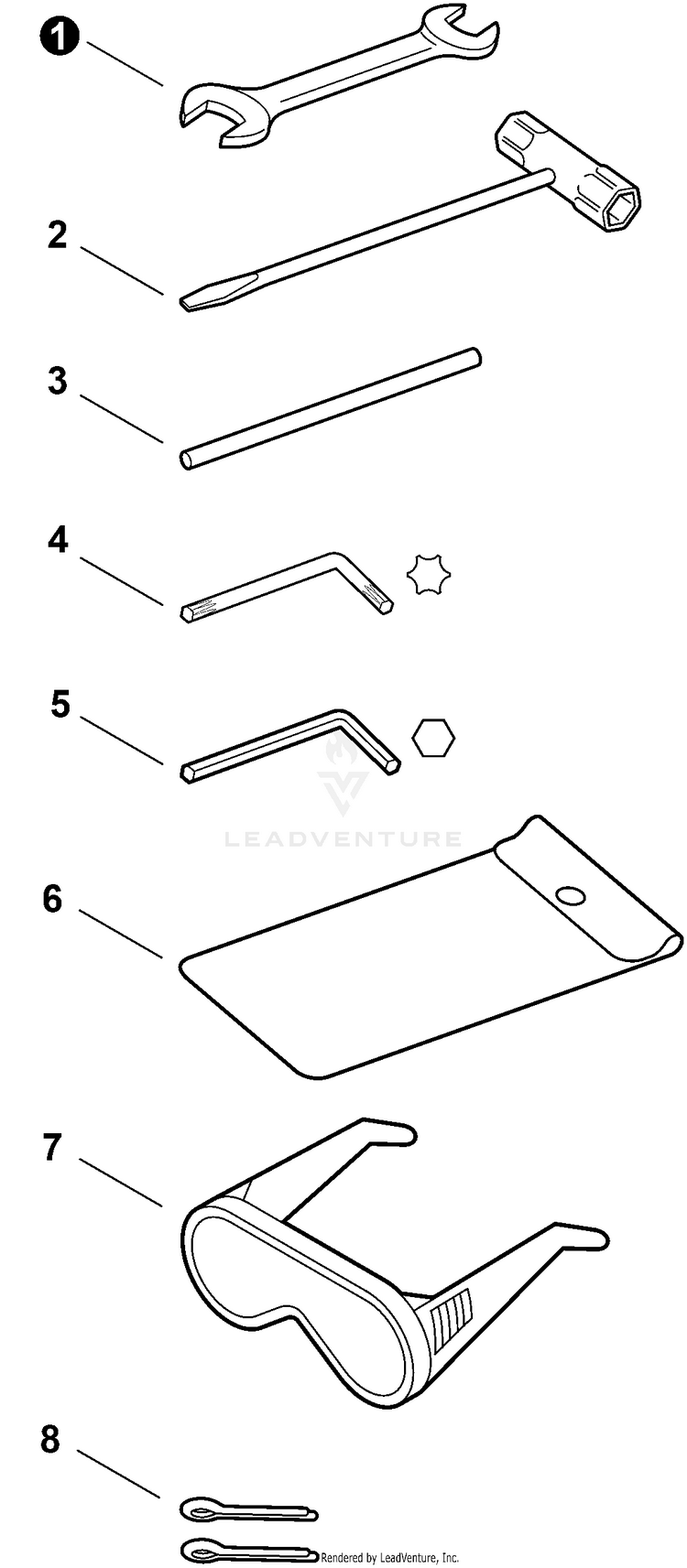 1

2

3

4

5

LEADVENTURE

6

7

8

Rendered by LeadVenture, Inc.