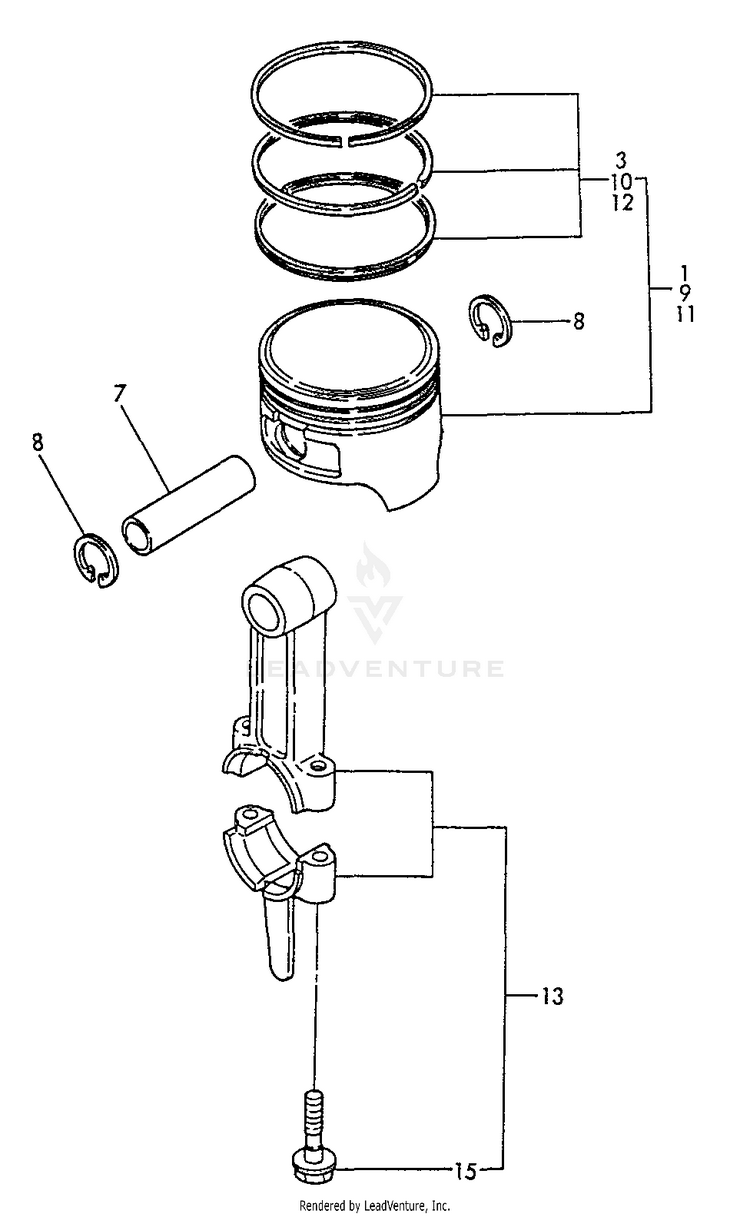 3
10
12
1
9
11
8
7
8
LEADVENTURE
13
15
Rendered by LeadVenture, Inc.