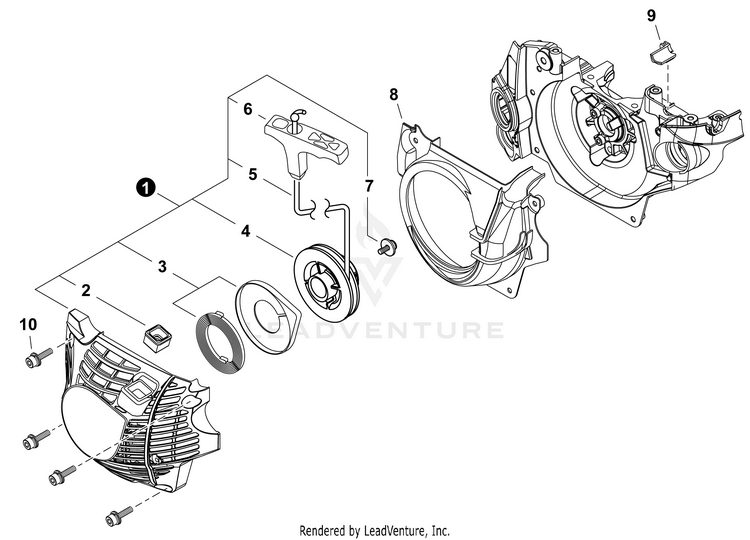 9
8
6
7
5
1
4
3
2
10
LEADVENTURE
Rendered by LeadVenture, Inc.