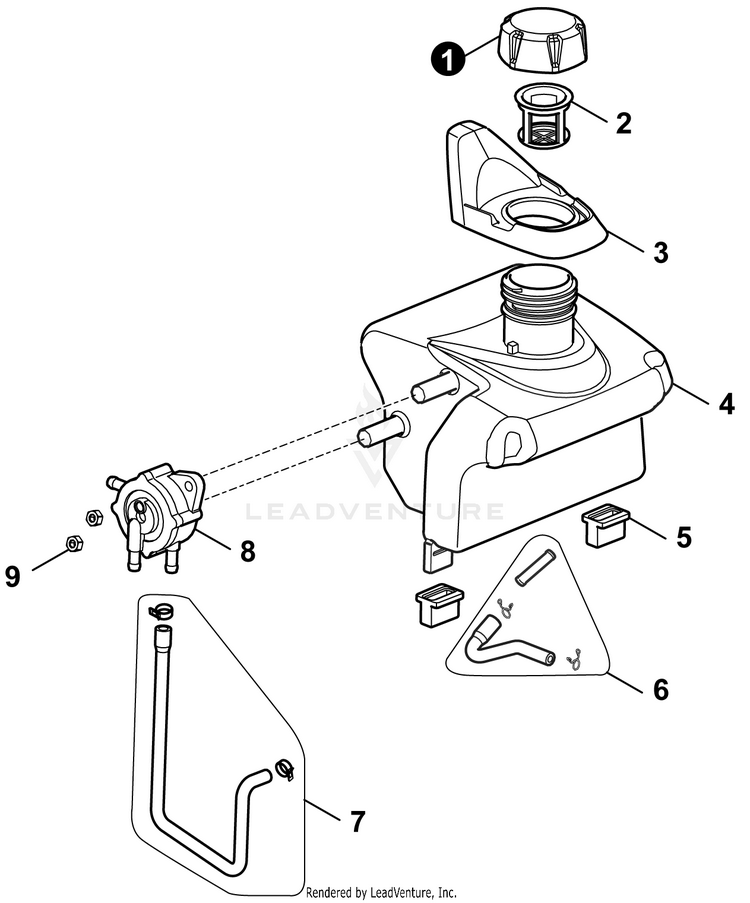 1
2
3
4
LEADVENTURE
5
8
9
6
7
Rendered by LeadVenture, Inc.