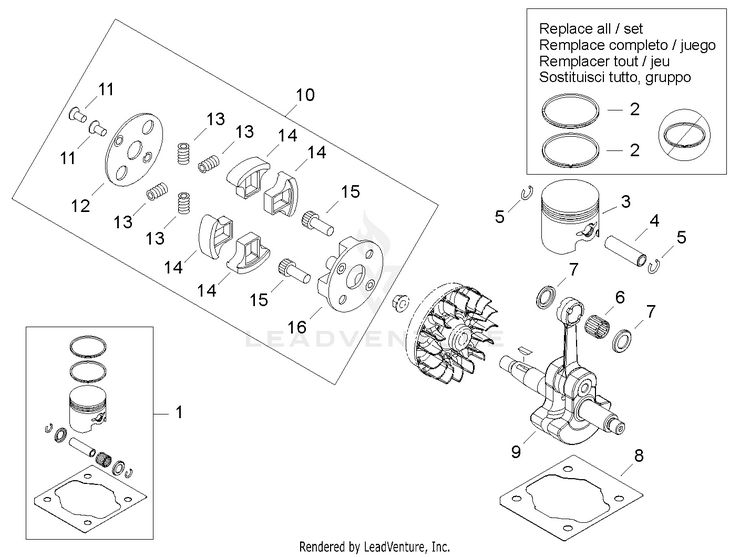 Replace all / set
Remplace completo / juego
Remplacer tout / jeu
Sostituisci tutto, gruppo

2
2

10
11
11
12
13
13
13
13
14
14
14
14
15
15
16

5
3
4
5
7
6
7
9
8
1

LEADVENTURE

Rendered by LeadVenture, Inc.