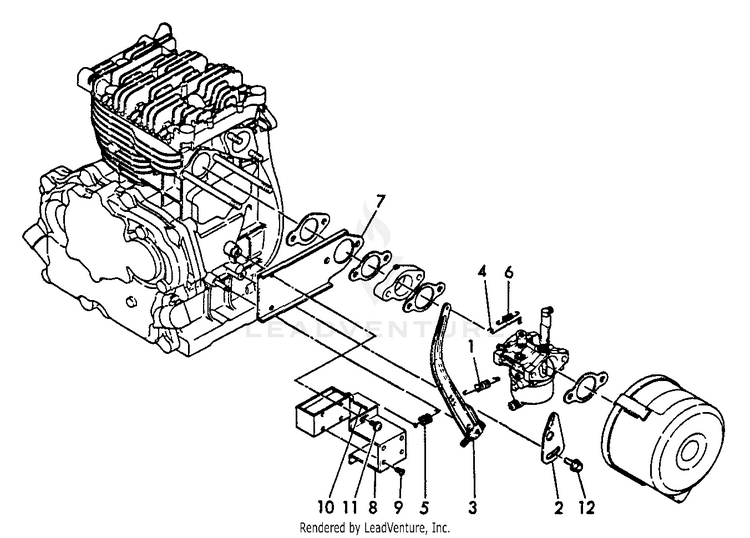 7
4
6
1
LEADVENTURE
10
11
8
9
5
3
2
12
Rendered by LeadVenture, Inc.