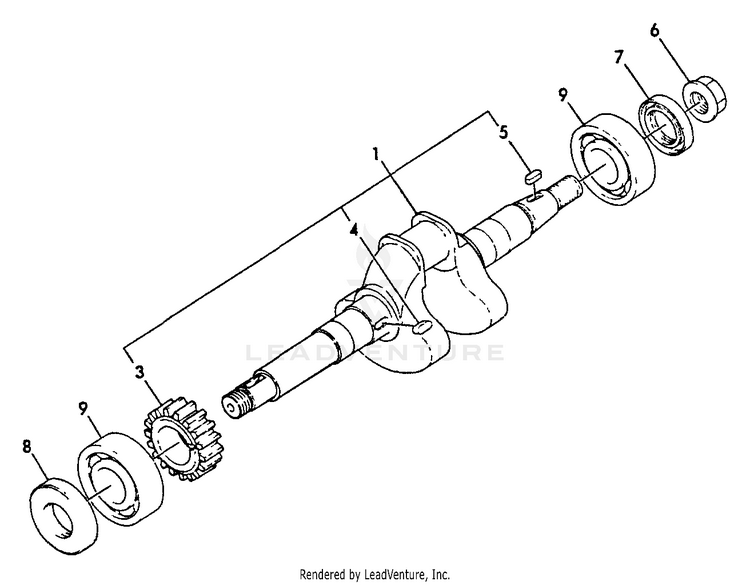 6
7
9
5
1
4
LEADVENTURE
3
9
8
Rendered by LeadVenture, Inc.