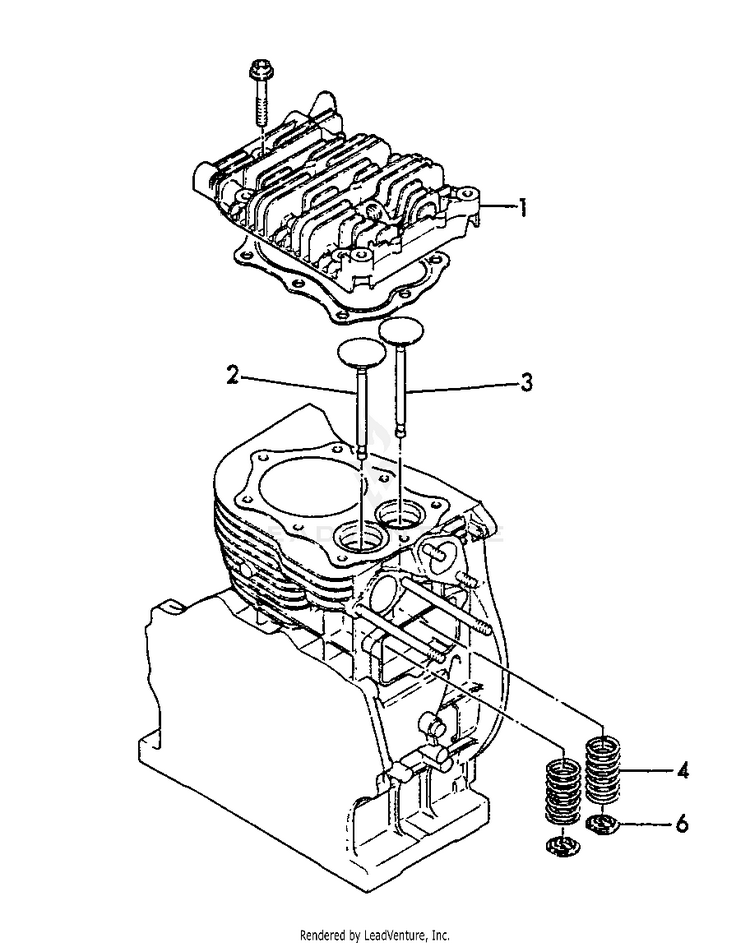 1

2

3

4

6

Rendered by LeadVenture, Inc.