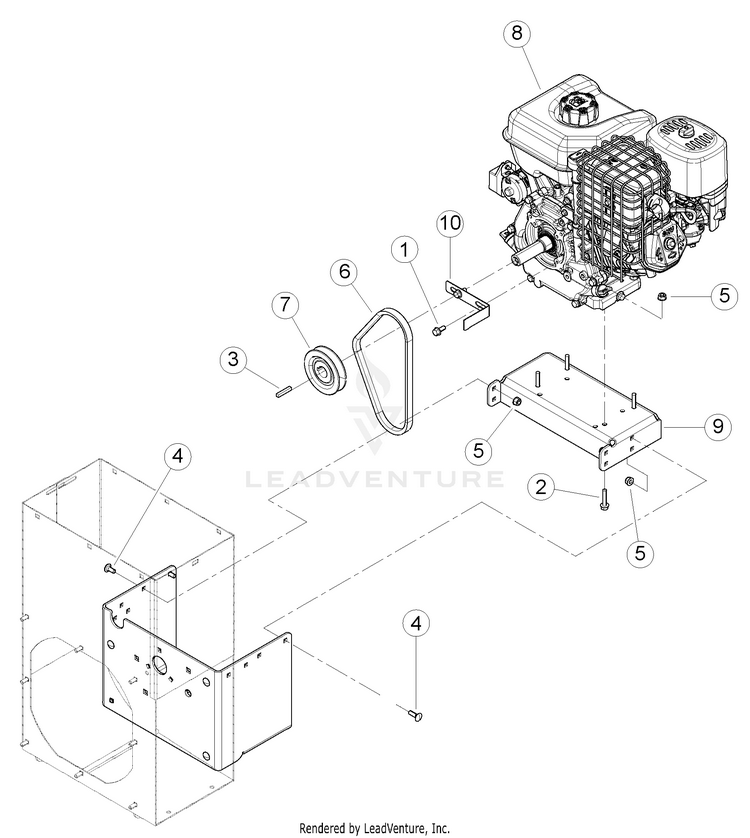 8

10

1

6

7

5

3

5

9

4

LEADVENTURE

2

5

4

Rendered by LeadVenture, Inc.