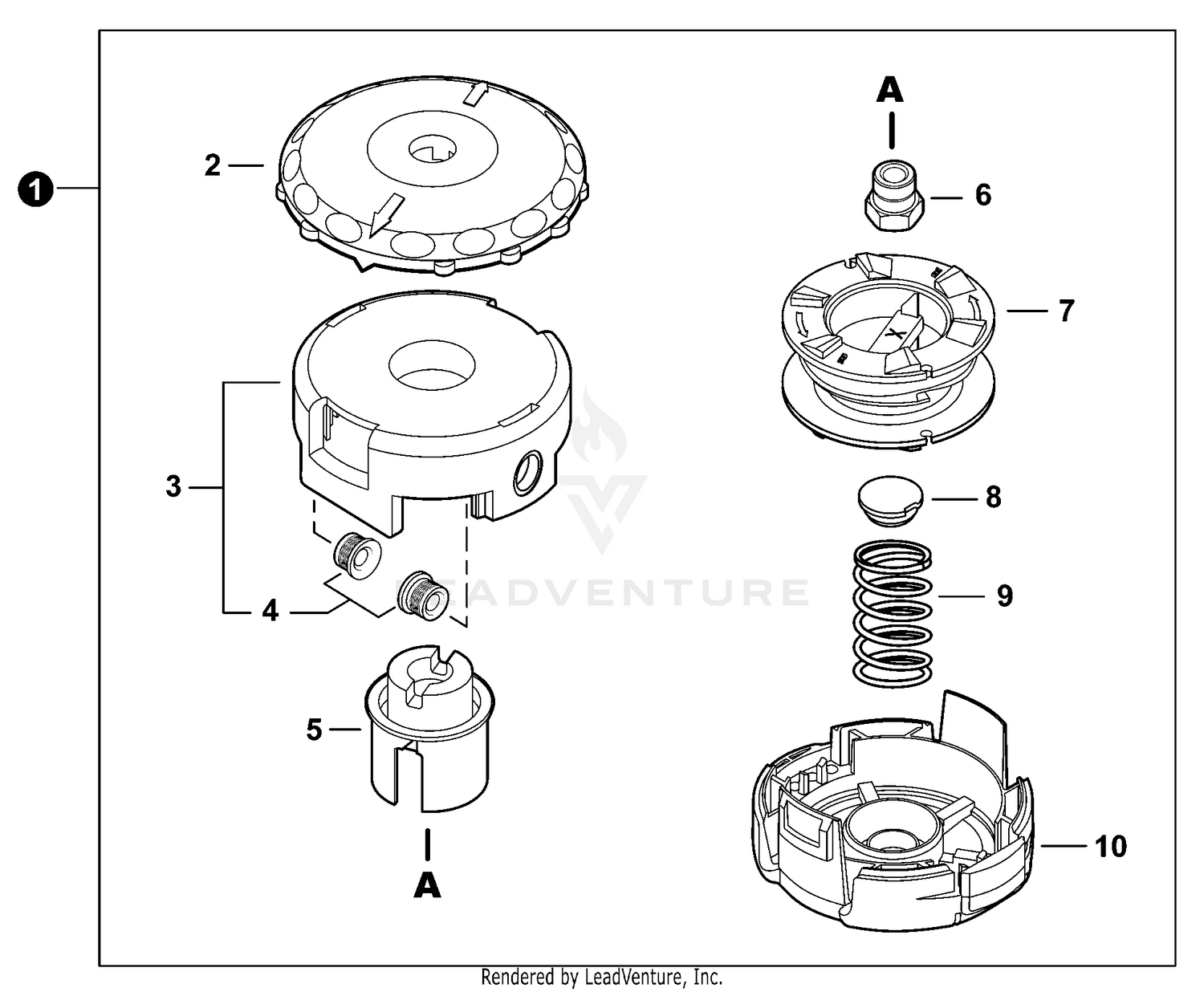 1
2
3
4
5
A
A
6
7
8
9
10
LEADVENTURE
Rendered by LeadVenture, Inc.