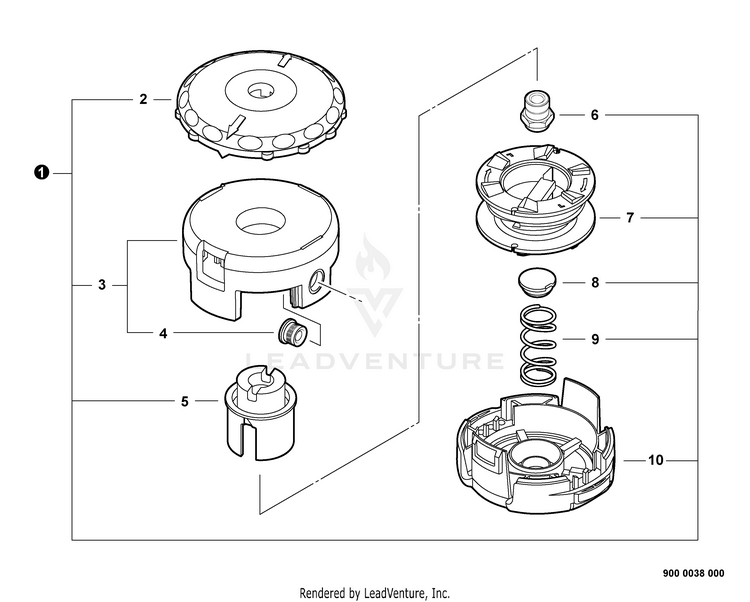 1
2
3
4
5
6
7
8
9
10
LEADVENTURE
900 0038 000
Rendered by LeadVenture, Inc.