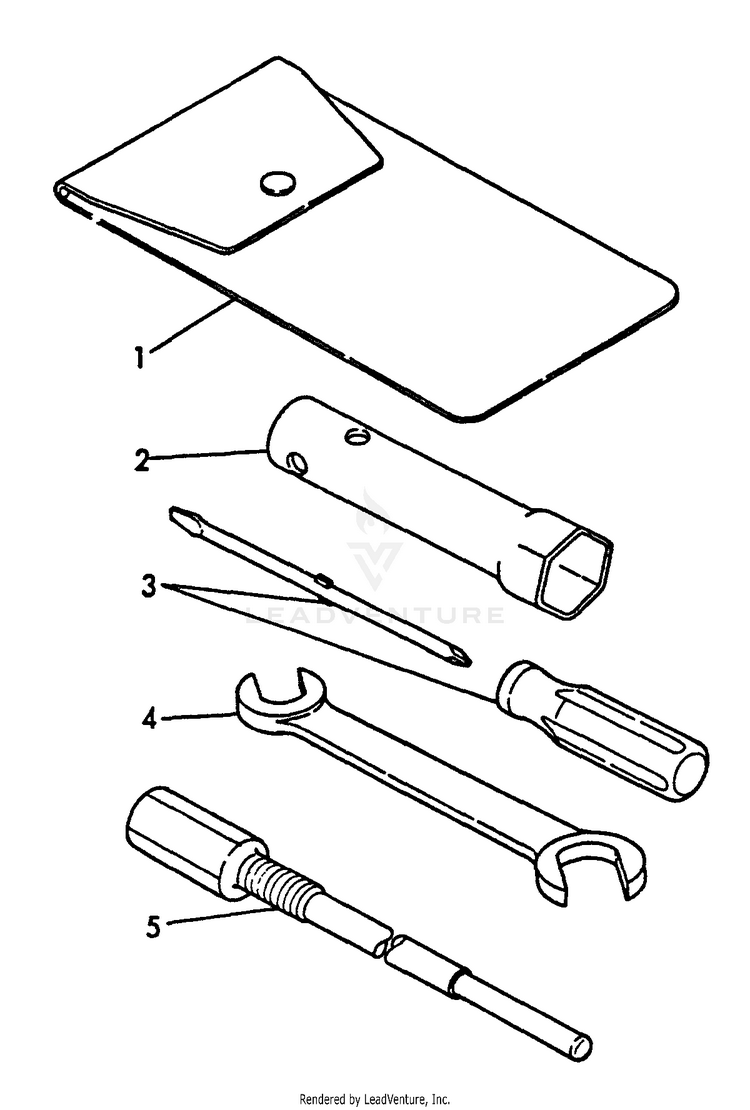 1
2
3
LEADVENTURE
4
5
Rendered by LeadVenture, Inc.