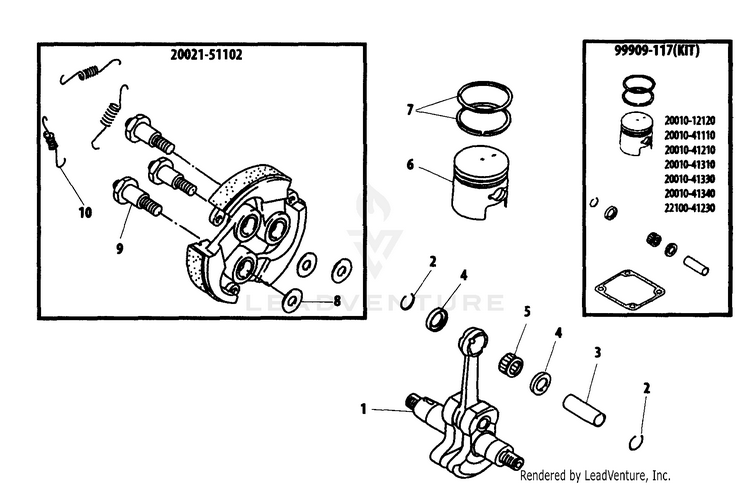 20021-51102

10

9

8

7

6

2

4

5

4

3

2

1

99909-117(KIT)

20010-12120
20010-41110
20010-41210
20010-41310
20010-41330
20010-41340
22100-41230

LEADVENTURE

Rendered by LeadVenture, Inc.