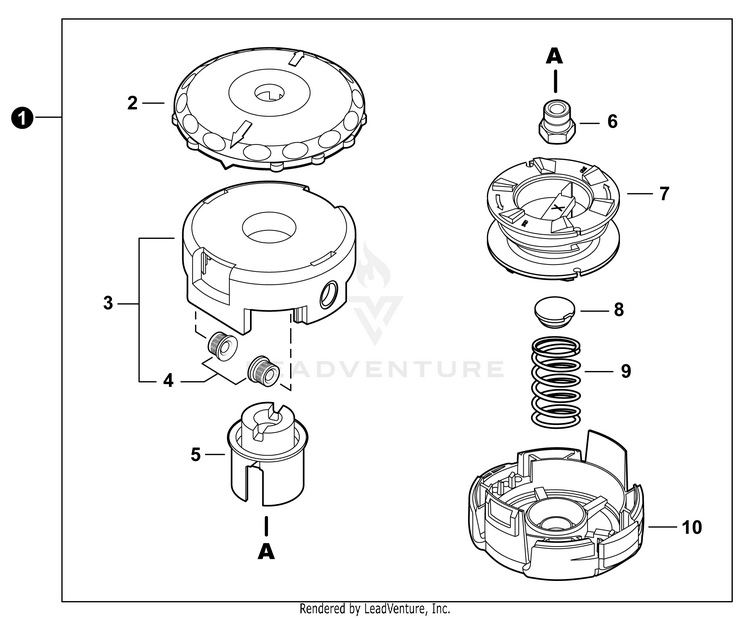 1
2
3
4
5
A
A
6
7
8
9
10
LEADVENTURE
Rendered by LeadVenture, Inc.