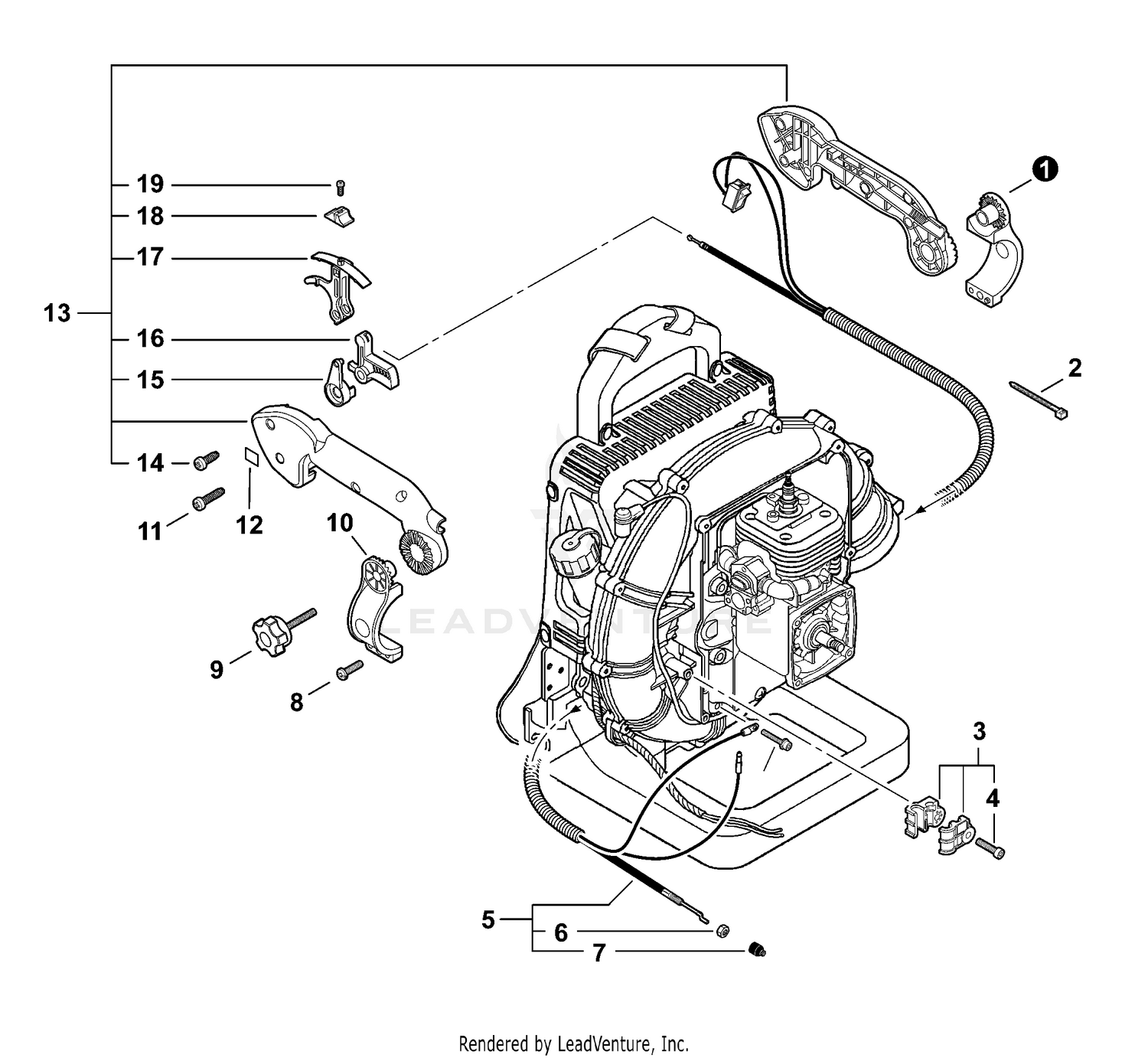 19
18
17
13
16
15
14
11
12
10
9
8
1
2
3
4
5
6
7
LEADVENTURE

Rendered by LeadVenture, Inc.