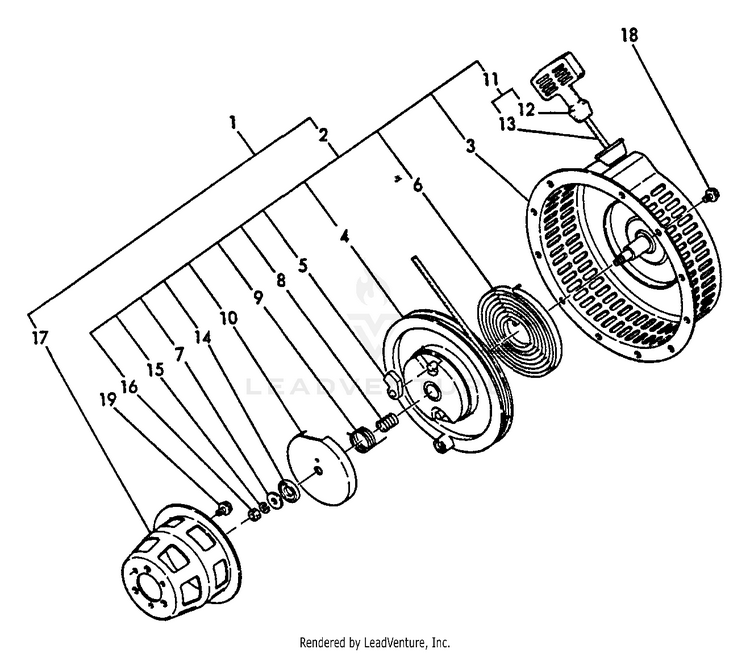 18
11
12
13
1
2
3
6
4
5
8
9
10
14
7
15
16
19
17
LEADVENTURE
Rendered by LeadVenture, Inc.