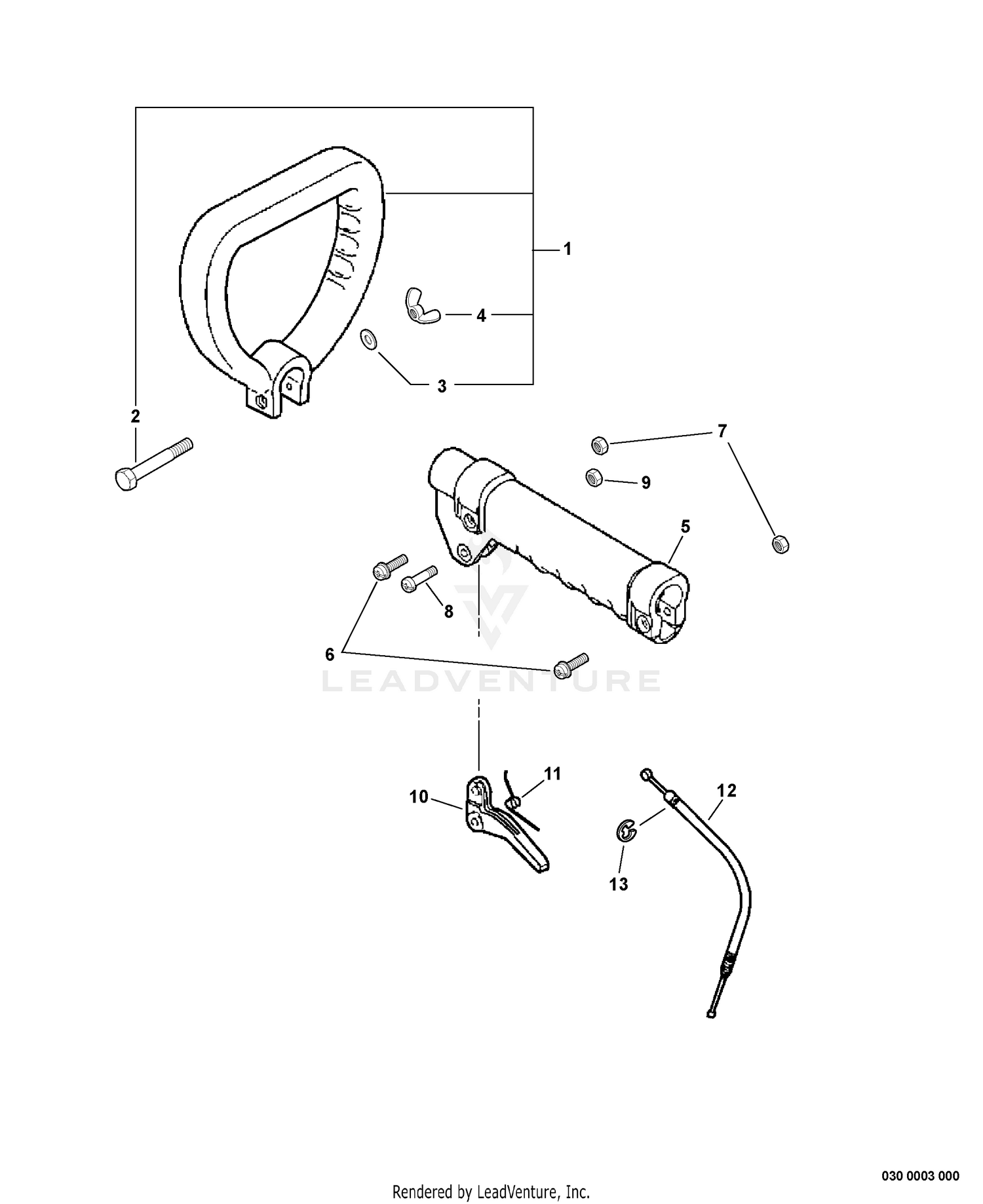 1
4
3
2
7
9
5
8
6
LEADVENTURE
11
10
12
13
030 0003 000
Rendered by LeadVenture, Inc.