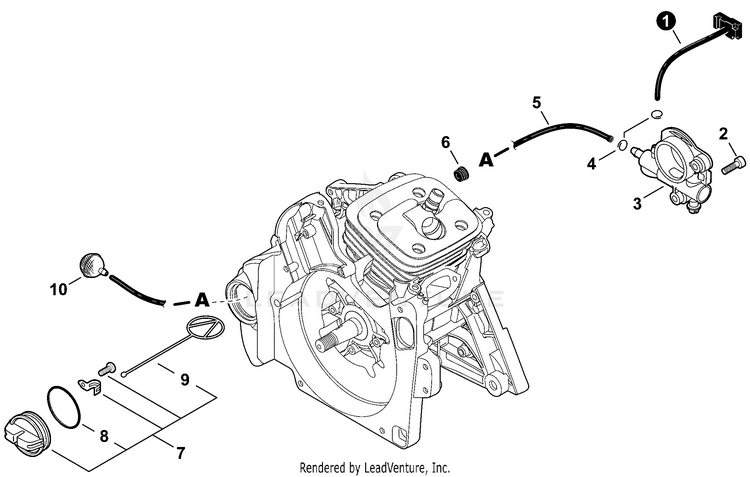 1
5
2
6
A
4
3
10
A
9
8
7
Rendered by LeadVenture, Inc.