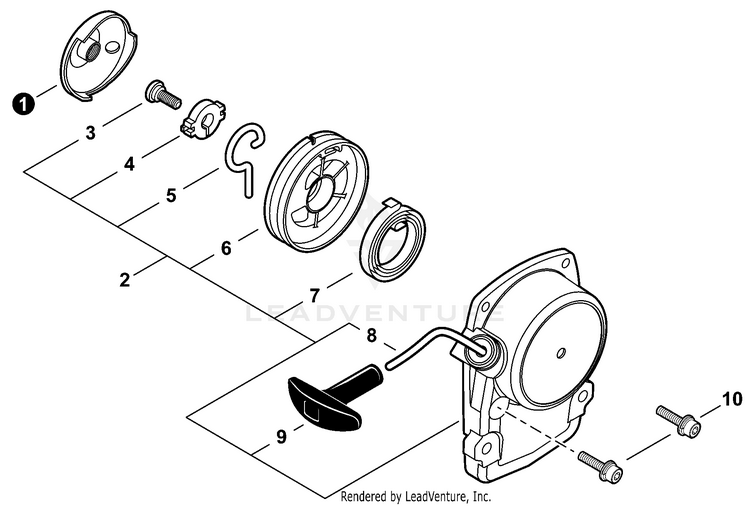 1
3
4
5
6
2
7
LEADVENTURE
8
9
10
Rendered by LeadVenture, Inc.