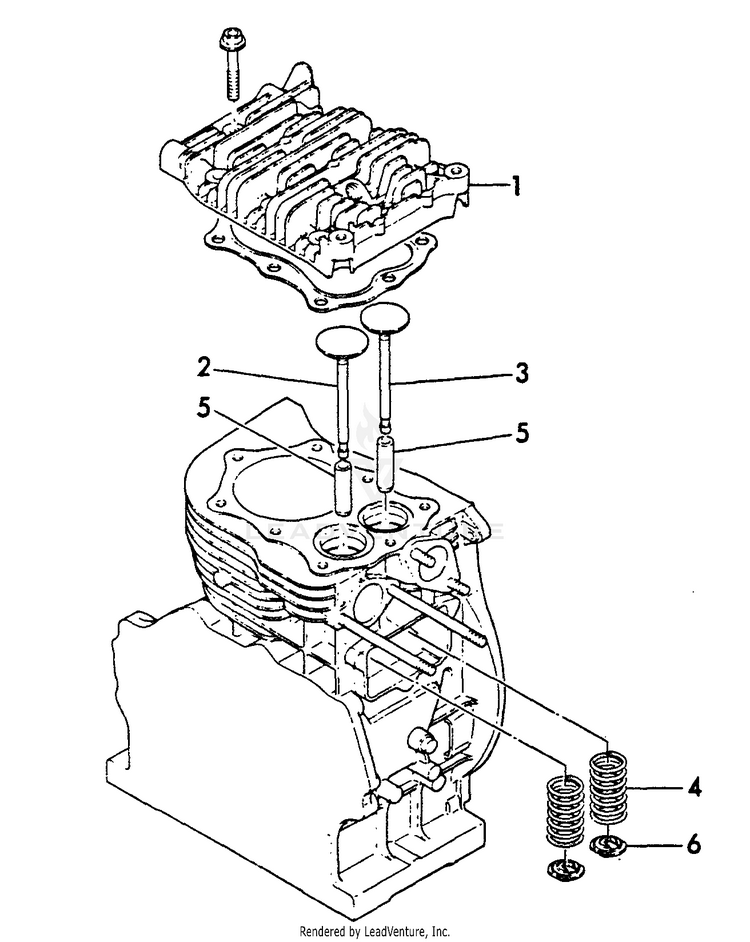 1
2
3
5
5
4
6
Rendered by LeadVenture, Inc.