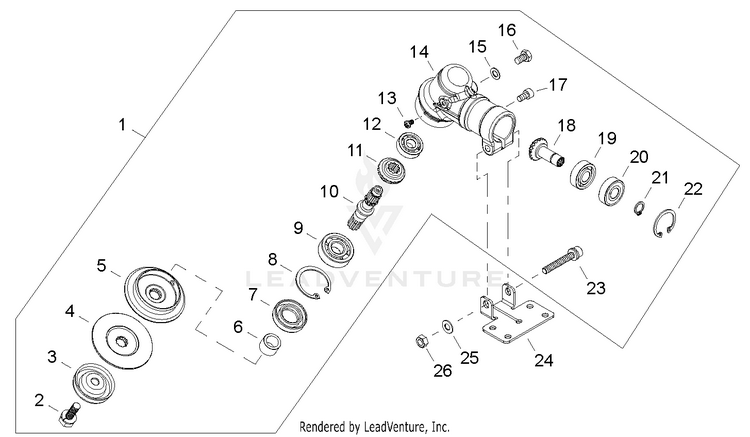 1
2
3
4
5
6
7
8
9
10
11
12
13
14
15
16
17
18
19
20
21
22
23
24
25
26
LEADVENTURE
Rendered by LeadVenture, Inc.