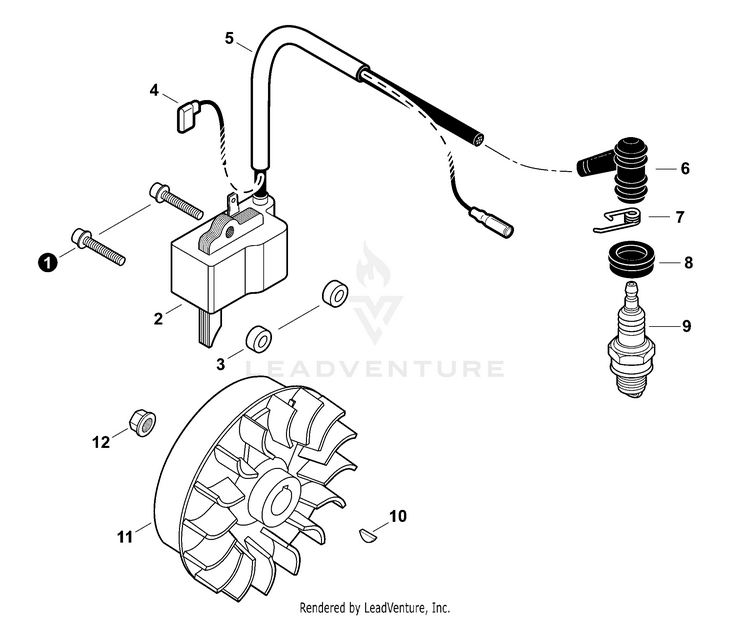 5
4
6
7
1
8
2
9
3
LEADVENTURE
12
10
11
Rendered by LeadVenture, Inc.