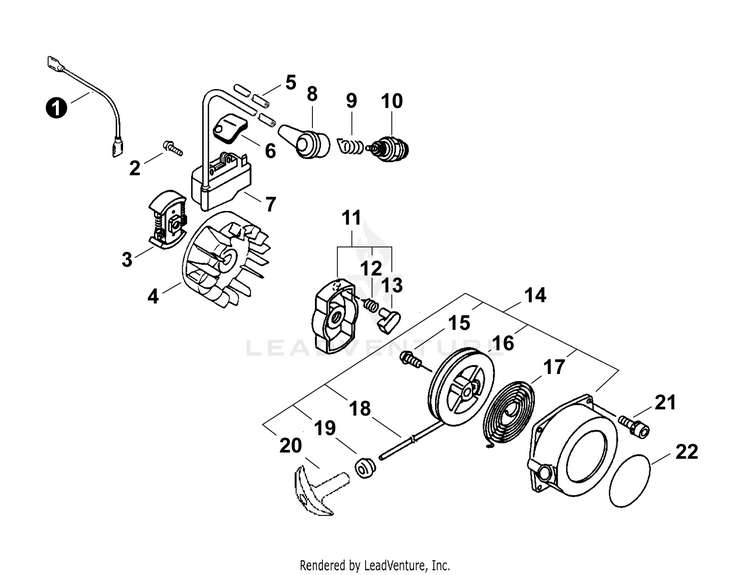 1
2
3
4
5
6
7
8
9
10
11
12
13
14
15
16
17
18
19
20
21
22

LEADVENTURE

Rendered by LeadVenture, Inc.