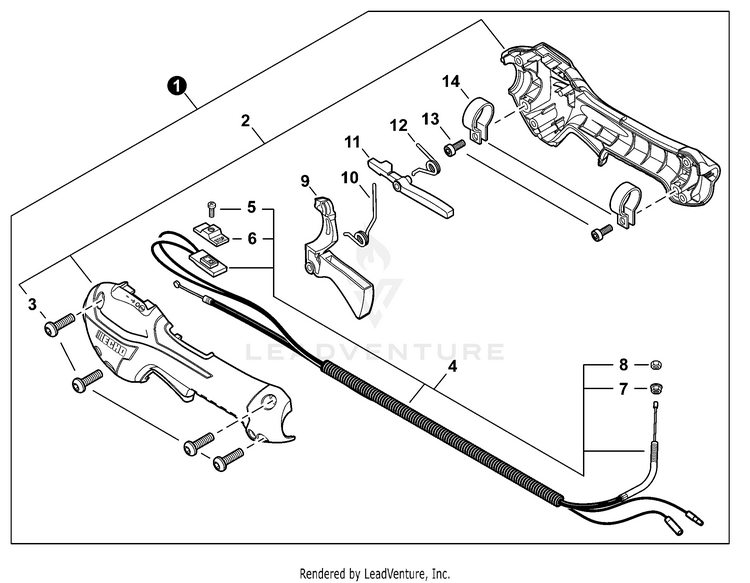 1
2
14
13
12
11
10
9
5
6
3
ECHO
LEADVENTURE
4
8
7
Rendered by LeadVenture, Inc.