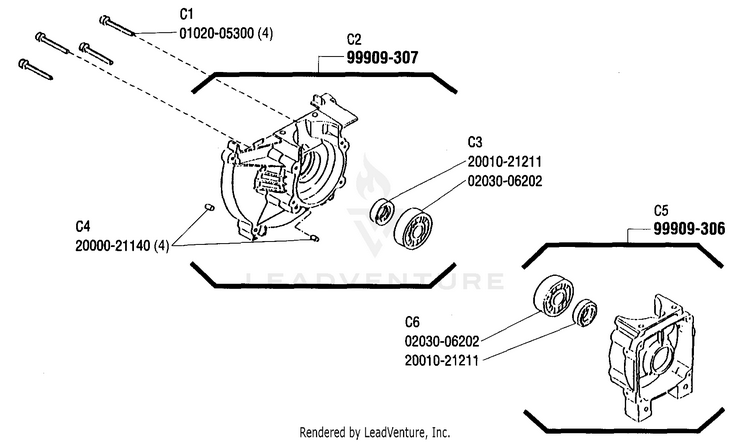 C1
01020-05300 (4)

C2
99909-307

C3
20010-21211
02030-06202

C4
20000-21140 (4)

LEADVENTURE

C5
99909-306

C6
02030-06202
20010-21211

Rendered by LeadVenture, Inc.