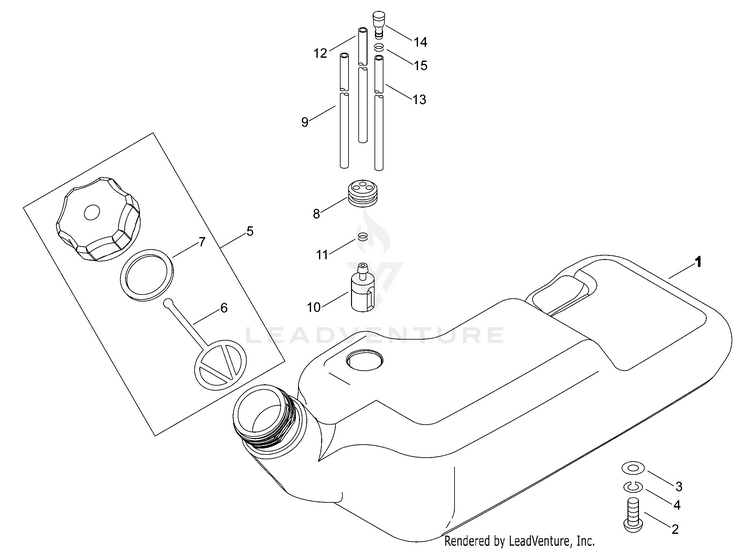 14
12
15
13
9
8
5
7
11
1
10
6
LEADVENTURE
3
4
2
Rendered by LeadVenture, Inc.