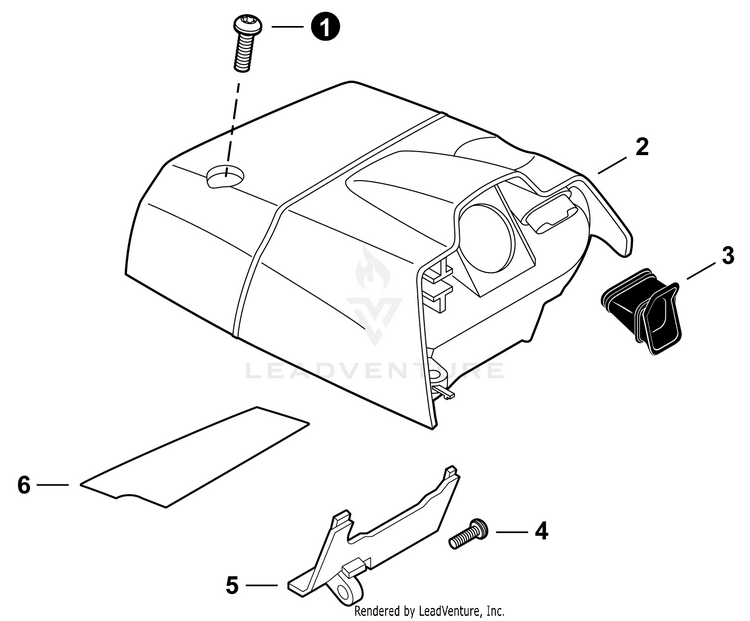 1
2
3
LEADVENTURE
6
4
5
Rendered by LeadVenture, Inc.