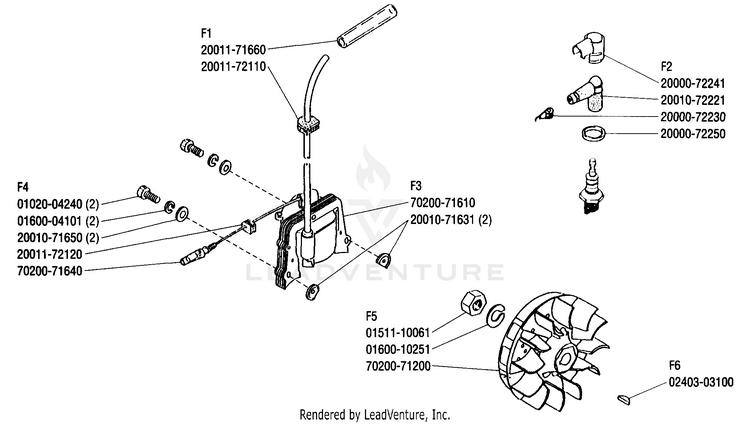 F1
20011-71660
20011-72110

F2
20000-72241
20010-72221
20000-72230
20000-72250

F4
01020-04240 (2)
01600-04101 (2)
20010-71650 (2)
20011-72120
70200-71640

F3
70200-71610
20010-71631 (2)

LEADVENTURE

F5
01511-10061
01600-10251
70200-71200

F6
02403-03100

Rendered by LeadVenture, Inc.