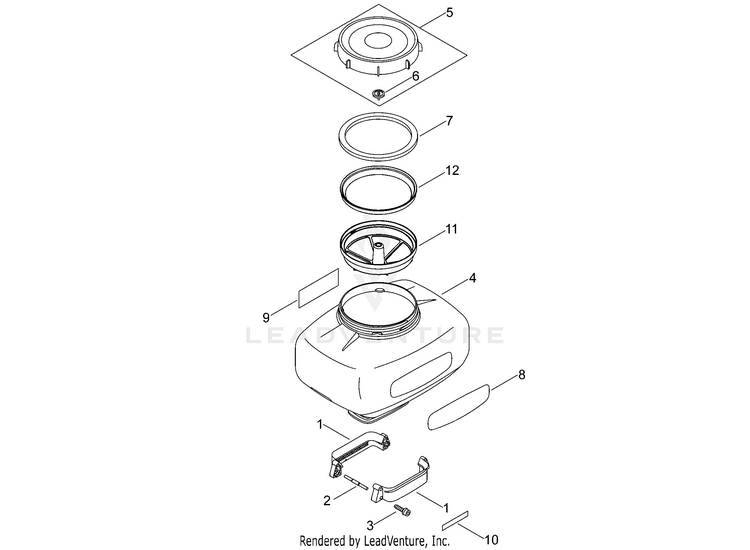 5
6
7
12
11
4
9
LEADVENTURE
8
1
2
1
3
10
Rendered by LeadVenture, Inc.