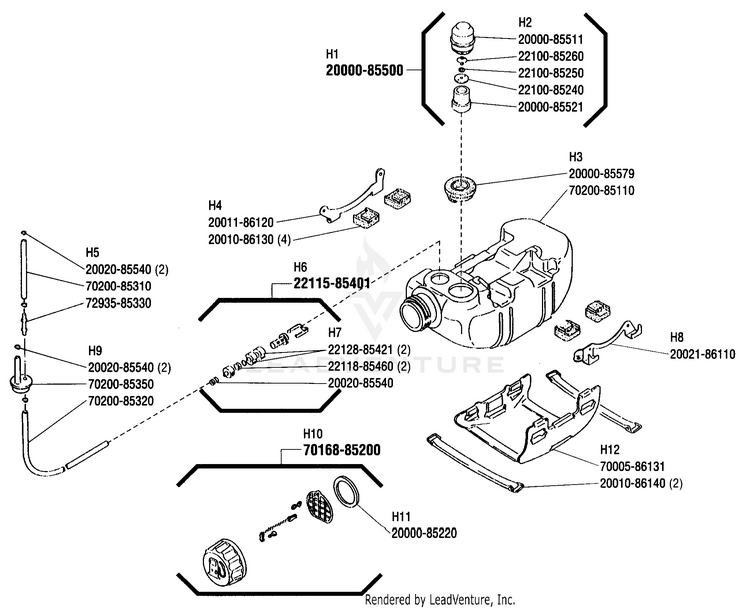 H1
20000-85500

H2
20000-85511
22100-85260
22100-85250
22100-85240
20000-85521

H3
20000-85579
70200-85110

H4
20011-86120
20010-86130 (4)

H5
20020-85540 (2)
70200-85310
72935-85330

H6
22115-85401

H7
22128-85421 (2)
22118-85460 (2)
20020-85540

H8
20021-86110

H9
20020-85540 (2)
70200-85350
70200-85320

H10
70168-85200

H11
20000-85220

H12
70005-86131
20010-86140 (2)

LEADVENTURE

Rendered by LeadVenture, Inc.