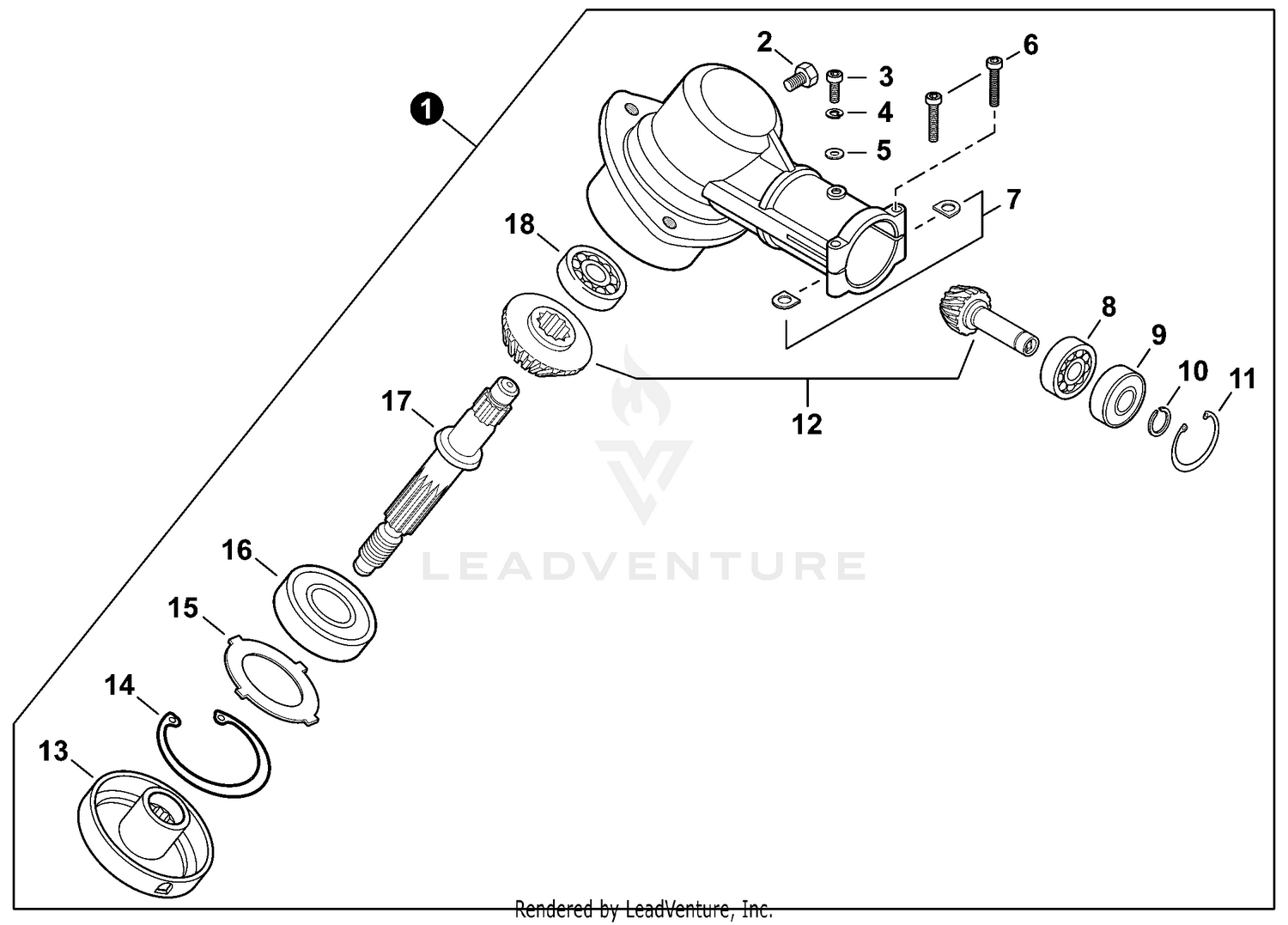 1
2
3
4
5
6
7
18
8
9
10
11
12
17
16
15
14
13
LEADVENTURE
Rendered by LeadVenture, Inc.