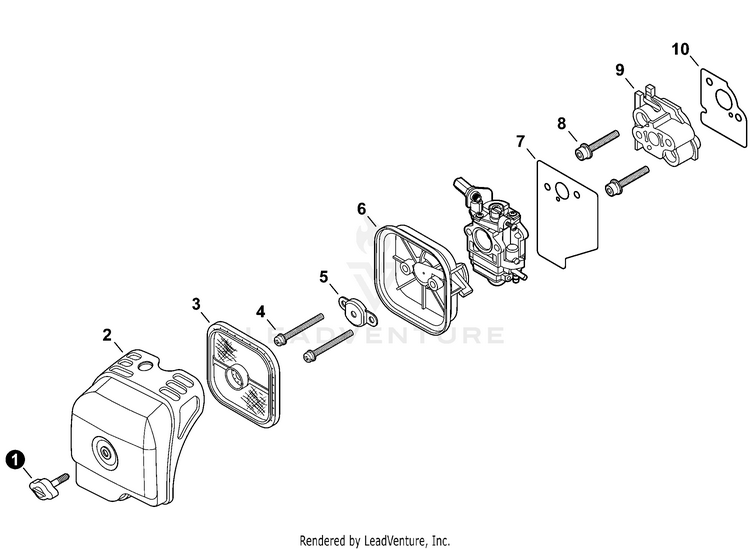 10
9
8
7
6
5
4
3
2
1
LEADVENTURE
Rendered by LeadVenture, Inc.