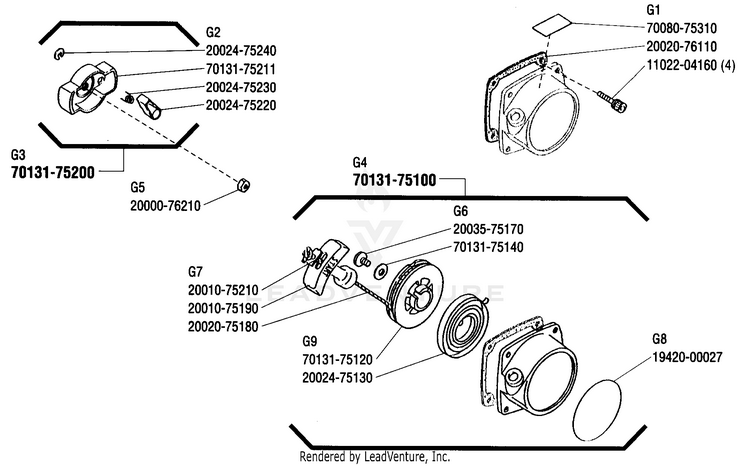 G2
20024-75240
70131-75211
20024-75230
20024-75220

G3
70131-75200

G5
20000-76210

G1
70080-75310
20020-76110
11022-04160 (4)

G4
70131-75100

G6
20035-75170
70131-75140

G7
20010-75210
20010-75190
20020-75180

G9
70131-75120
20024-75130

G8
19420-00027

LEADVENTURE

Rendered by LeadVenture, Inc.