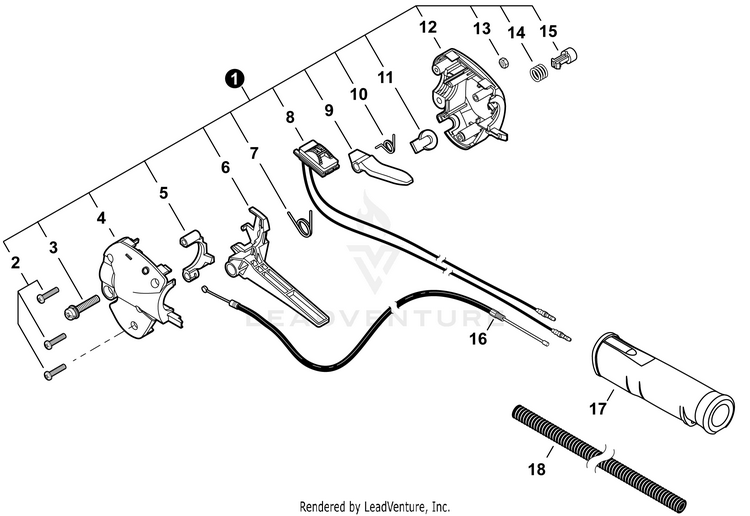 1
2
3
4
5
6
7
8
9
10
11
12
13
14
15
16
17
18
LEADVENTURE
Rendered by LeadVenture, Inc.