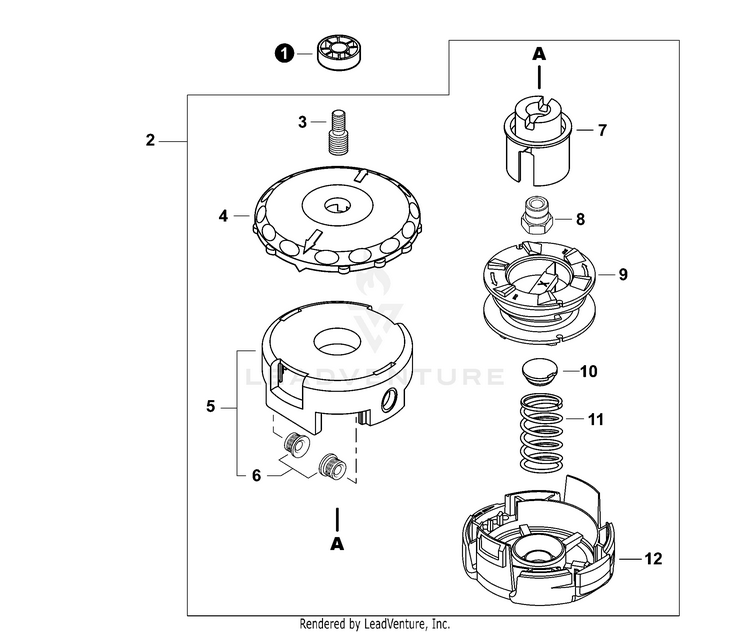 1
A
2
3
7
4
8
9
LEADVENTURE
5
10
11
6
A
12
Rendered by LeadVenture, Inc.