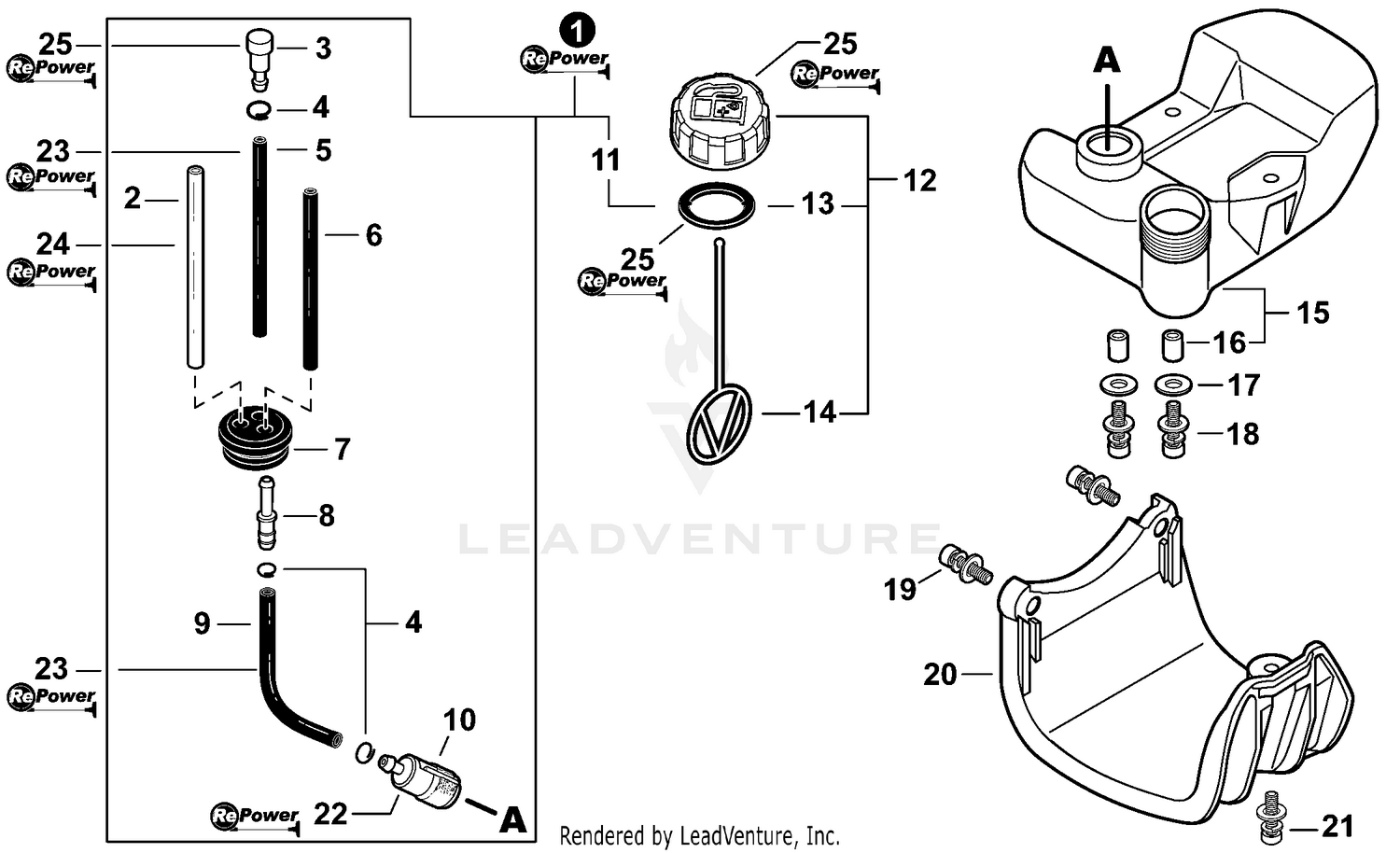 25
RePower
3
4
23
RePower
5
2
24
RePower
6
7
8
9
4
23
RePower
10
RePower
22
A
1
RePower
11
25
RePower
12
13
25
RePower
14
LEADVENTURE
A
15
16
17
18
19
20
21
Rendered by LeadVenture, Inc.