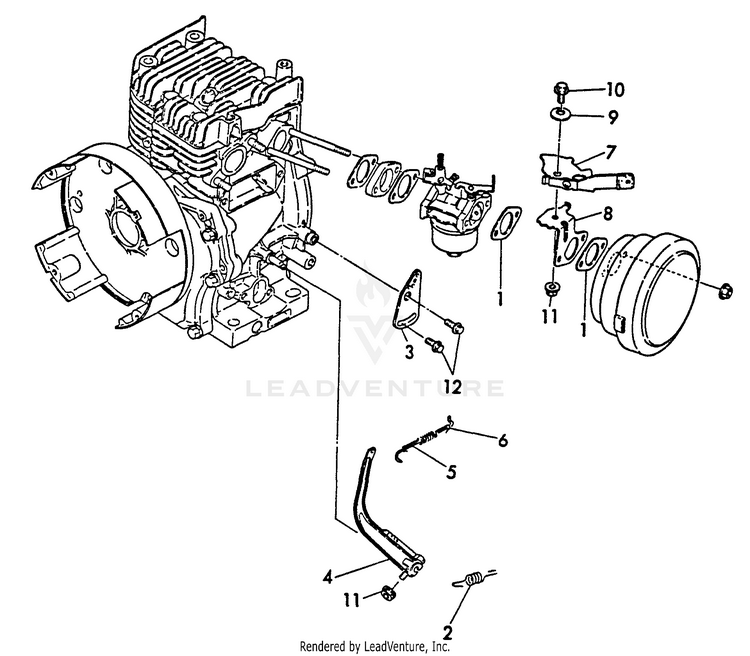 10
9
7
8
1
11
1
3
12
LEADVENTURE
6
5
4
11
2
Rendered by LeadVenture, Inc.