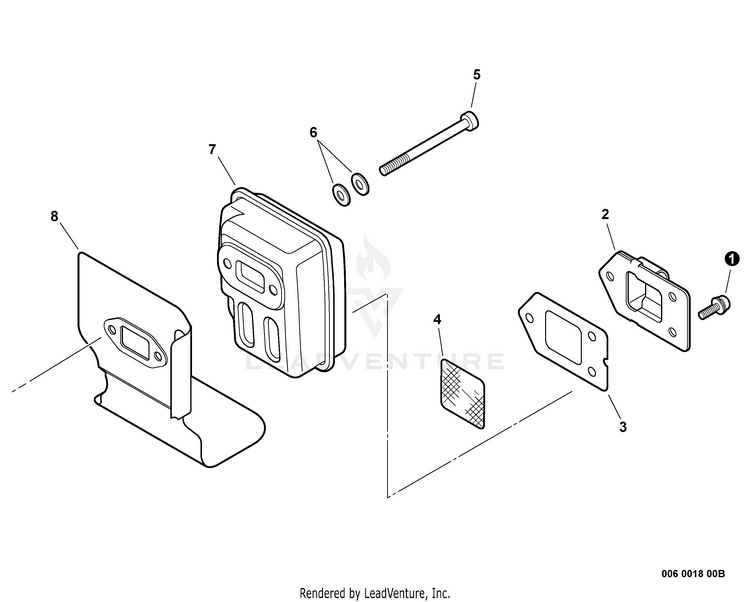 5
6
7
8
2
1
4
3
LEADVENTURE
006 0018 00B
Rendered by LeadVenture, Inc.