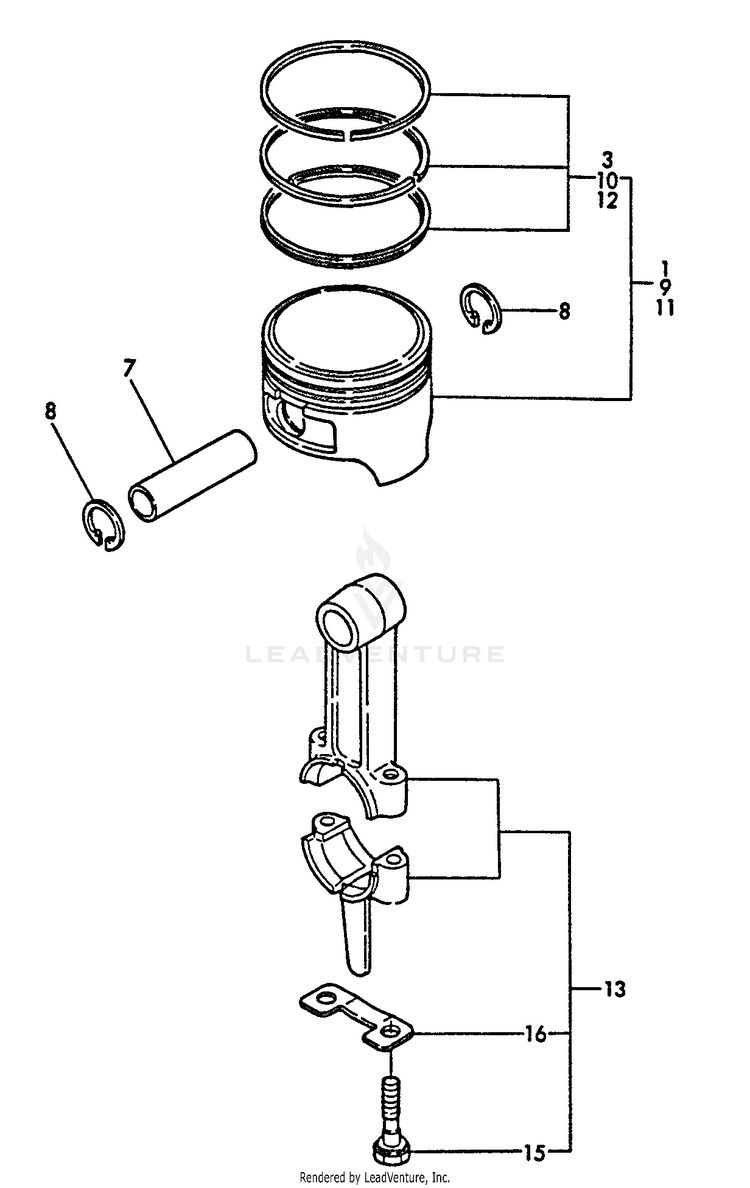 3
10
12
1
9
11
8
7
8
LEADVENTURE
13
16
15
Rendered by LeadVenture, Inc.