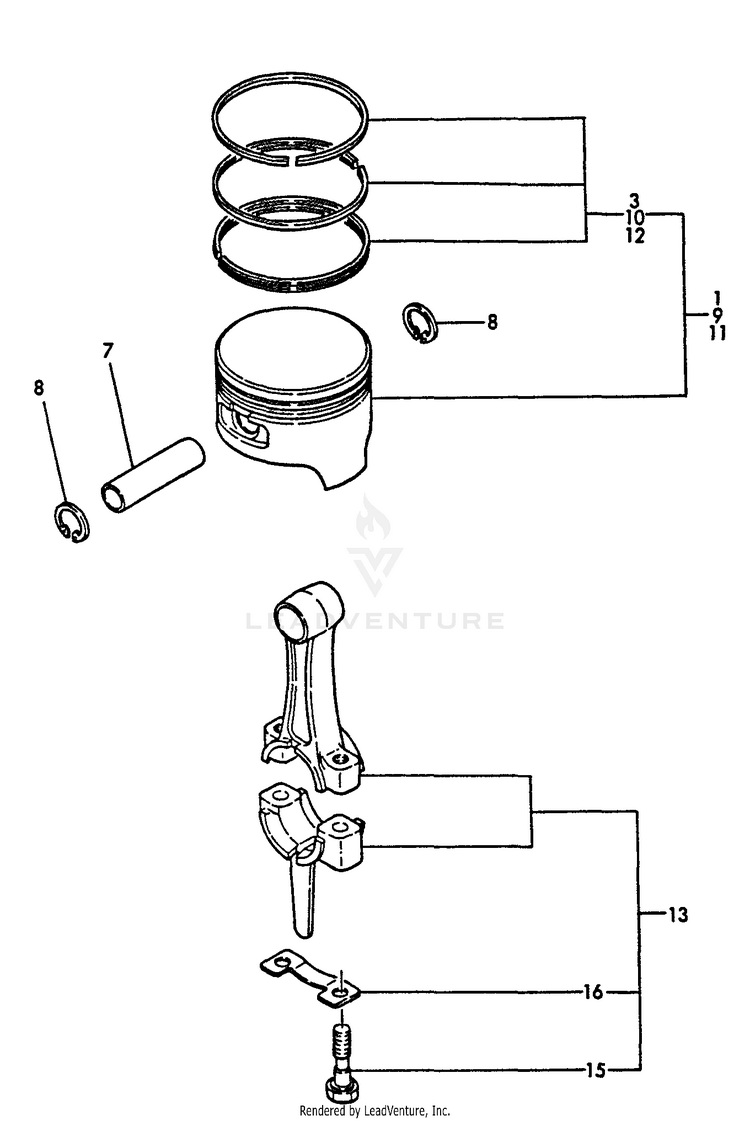 3
10
12

1
9
11

8

7

8

LEADVENTURE

13

16

15

Rendered by LeadVenture, Inc.