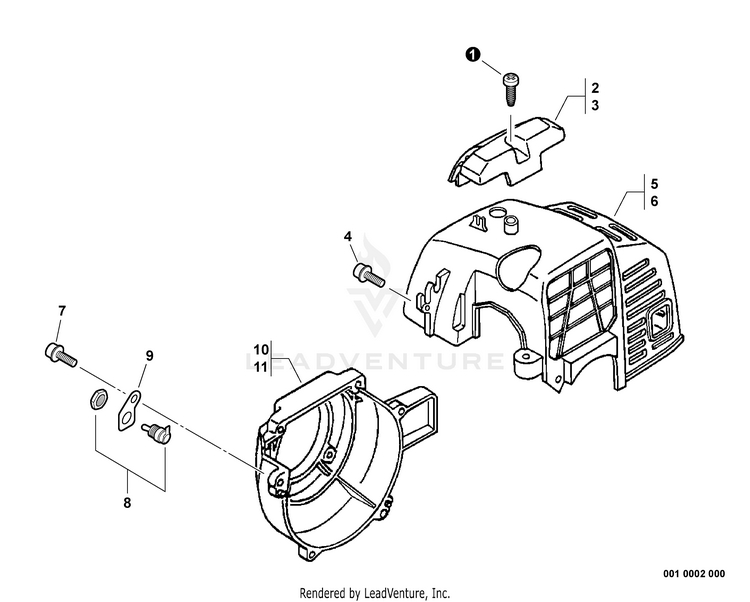 1
2
3
5
6
4
7
9
10
11
8
LEADVENTURE
001 0002 000
Rendered by LeadVenture, Inc.