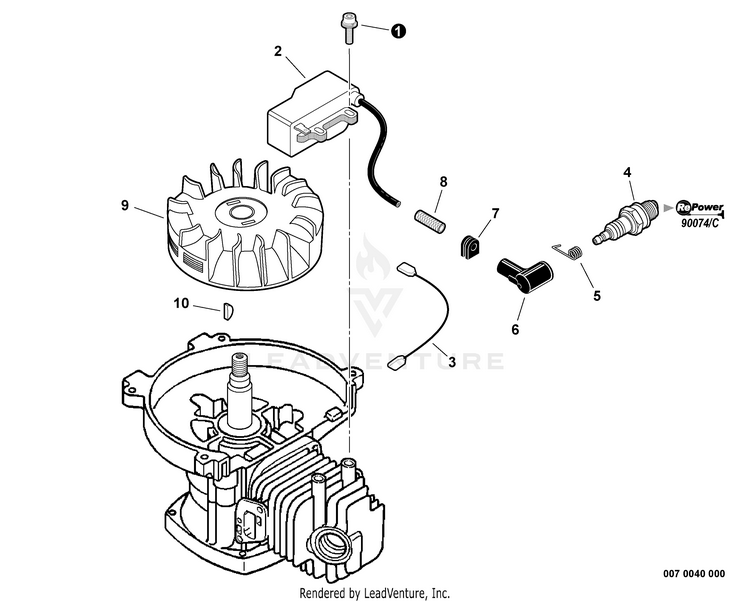 1
2
9
8
7
4
RePower
90074/C
5
6
10
3
LEADVENTURE
007 0040 000
Rendered by LeadVenture, Inc.