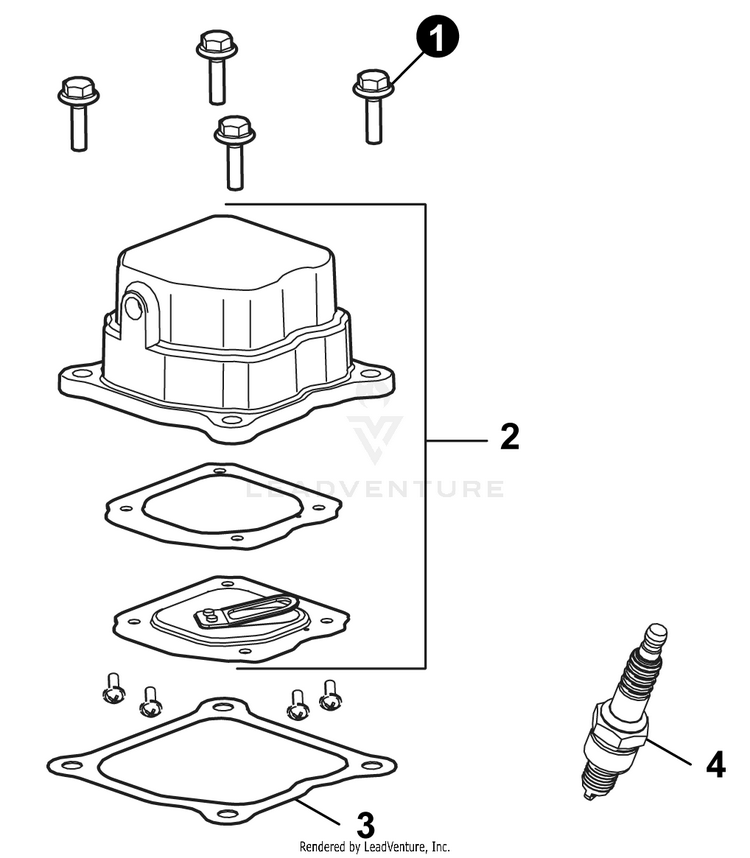 1
2
LEADVENTURE
3
4
Rendered by LeadVenture, Inc.