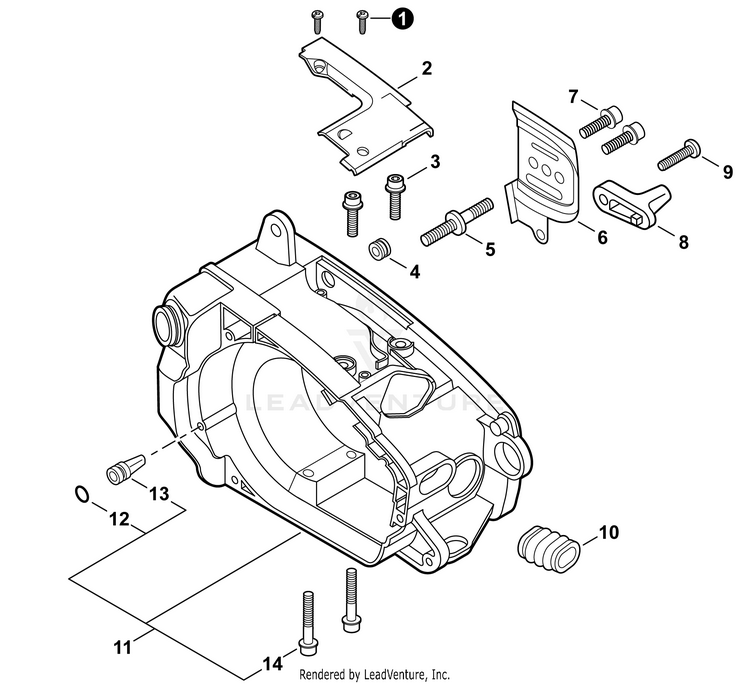 1
2
7
3
9
6
8
5
4
LEADVENTURE
13
12
10
11
14
Rendered by LeadVenture, Inc.