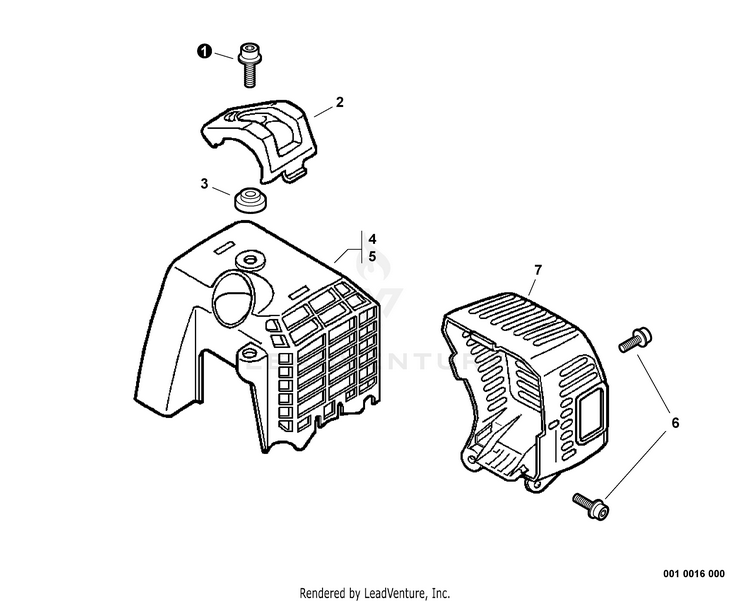 1
2
3
4
5
7
6
LEADVENTURE
001 0016 000
Rendered by LeadVenture, Inc.