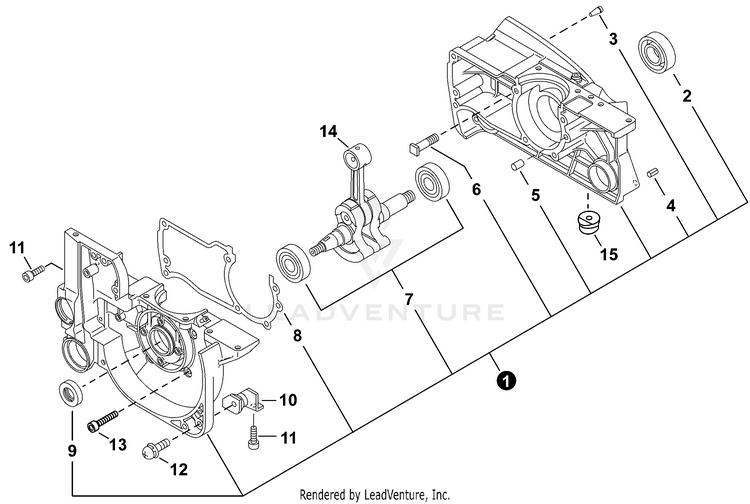 3
2
14
6
5
4
15
11
7
LEADVENTURE
8
1
10
9
13
11
12
Rendered by LeadVenture, Inc.