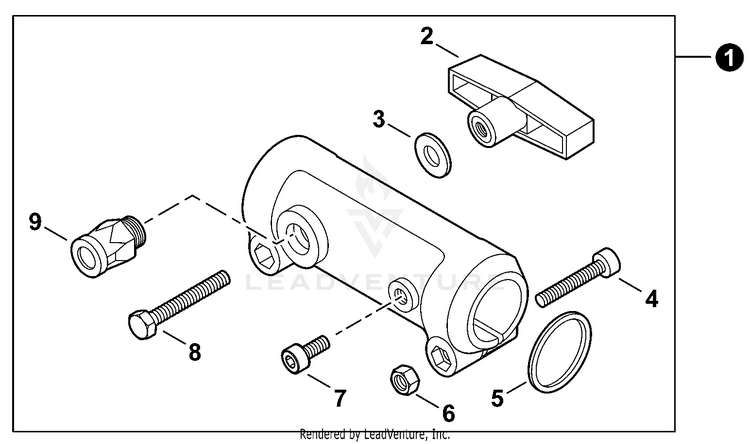 2
1
3
9
LEADVENTURE
4
8
7
6
5
Rendered by LeadVenture, Inc.